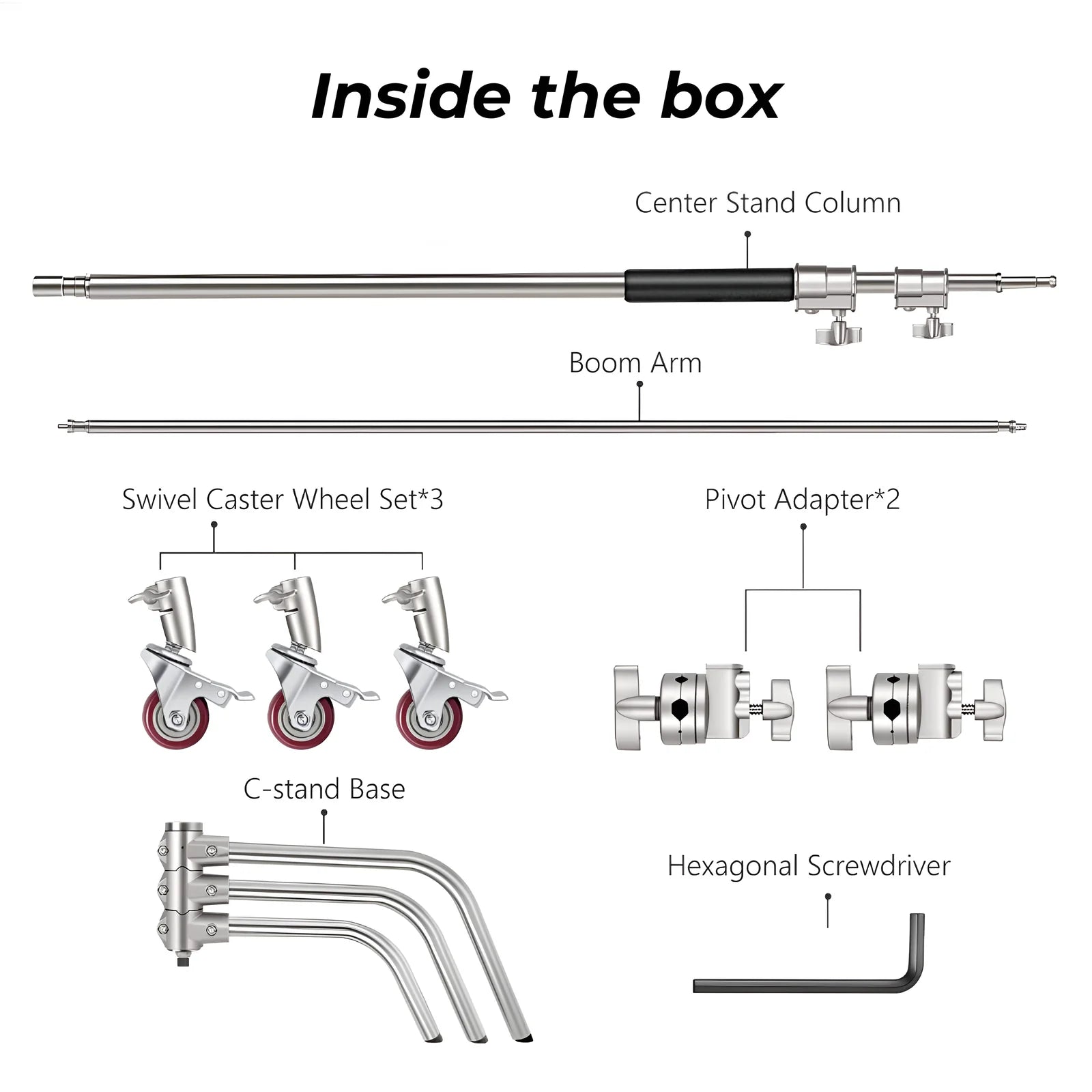 Inside the box

Center Stand Column

Boom Arm

Swivel Caster Wheel Set*3

Pivot Adapter*2

C-stand Base

Hexagonal Screwdriver