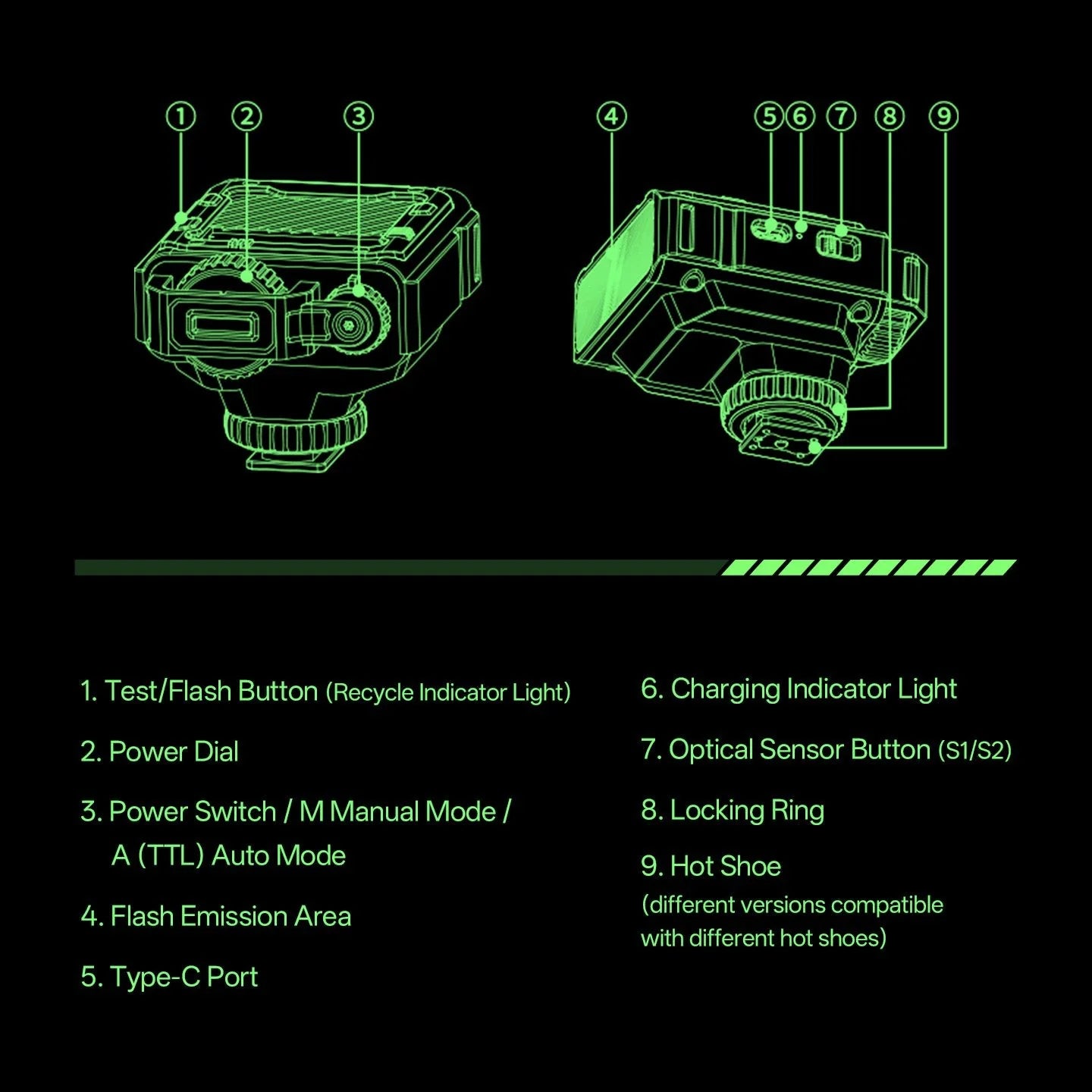 ①
②
③
④
⑤
⑥
⑦
⑧
⑨

1. Test/Flash Button (Recycle Indicator Light)

2. Power Dial

3. Power Switch / M Manual Mode / A (TTL) Auto Mode

4. Flash Emission Area

5. Type-C Port

6. Charging Indicator Light

7. Optical Sensor Button (S1/S2)

8. Locking Ring

9. Hot Shoe
(different versions compatible with different hot shoes)